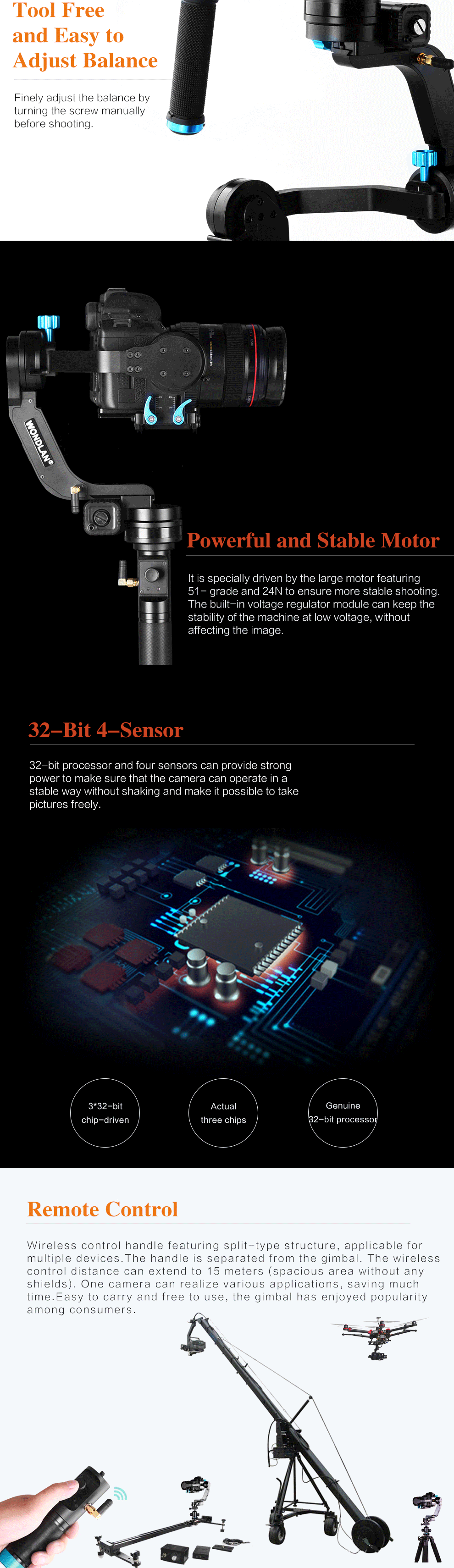 Tool Free and Easy to Adjust Balance

Finely adjust the balance by turning the screw manually before shooting.

WONDLAN®

Powerful and Stable Motor

It is specially driven by the large motor featuring 51- grade and 24N to ensure more stable shooting. The built-in voltage regulator module can keep the stability of the machine at low voltage, without affecting the image.

32-Bit 4-Sensor

32-bit processor and four sensors can provide strong power to make sure that the camera can operate in a stable way without shaking and make it possible to take pictures freely.

3*32-bit chip-driven

Actual three chips

Genuine 32-bit processor

Remote Control

Wireless control handle featuring split-type structure, applicable for multiple devices.The handle is separated from the gimbal. The wireless control distance can extend to 15 meters (spacious area without any shields). One camera can realize various applications, saving much time.Easy to carry and free to use, the gimbal has enjoyed popularity among consumers.